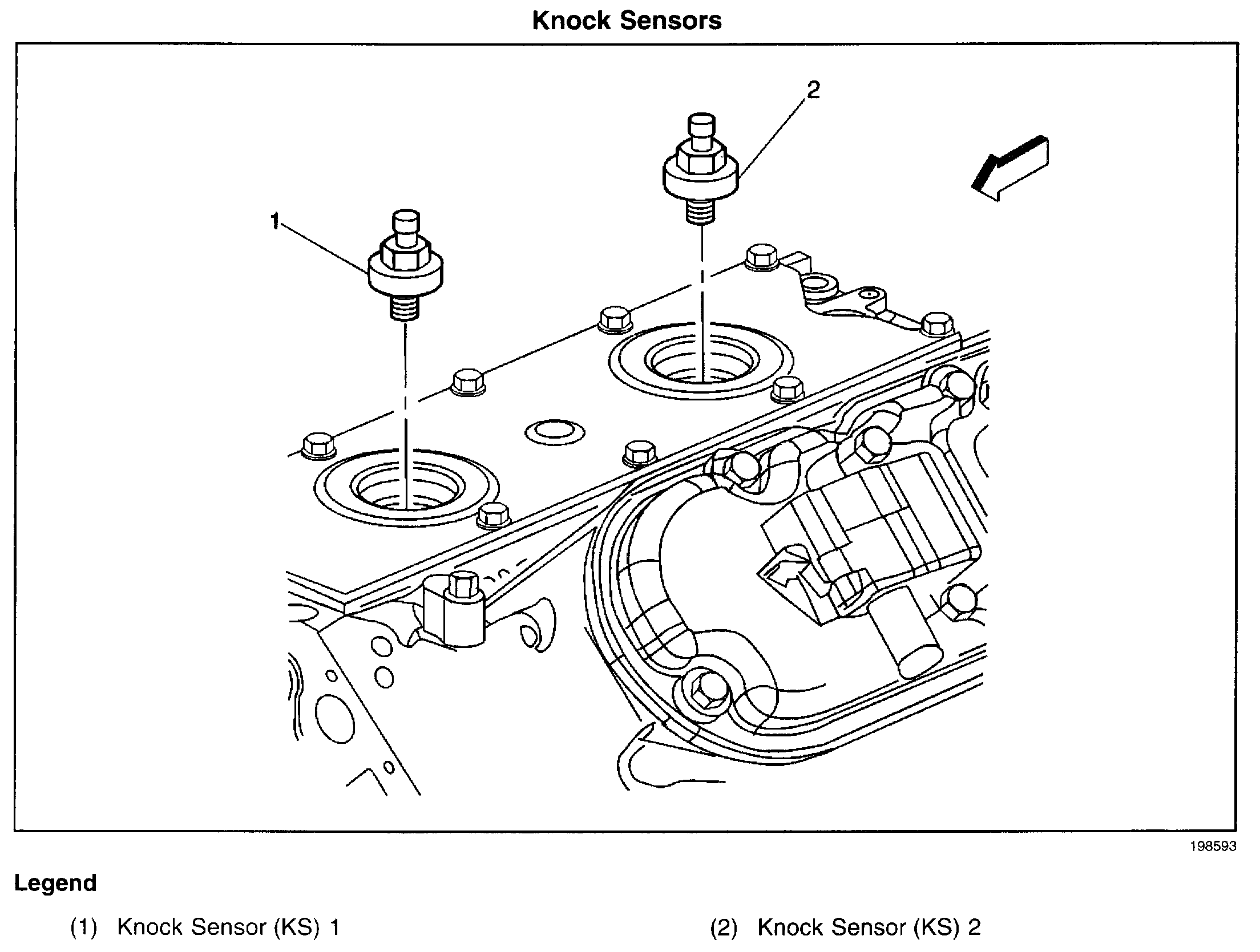 Knock Sensors

2

1

198593

Legend

(1) Knock Sensor (KS) 1

(2) Knock Sensor (KS) 2