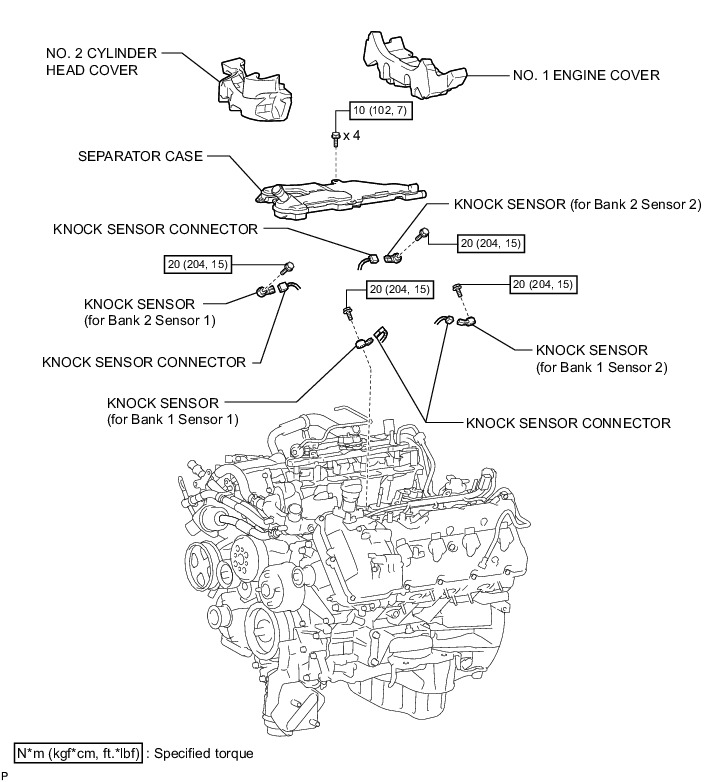 NO. 2 CYLINDER HEAD COVER

NO. 1 ENGINE COVER

10 (102, 7)

x 4

SEPARATOR CASE

KNOCK SENSOR (for Bank 2 Sensor 2)

KNOCK SENSOR CONNECTOR

20 (204, 15)

20 (204, 15)

KNOCK SENSOR
(for Bank 2 Sensor 1)

20 (204, 15)

20 (204, 15)

KNOCK SENSOR CONNECTOR

KNOCK SENSOR
(for Bank 1 Sensor 2)

KNOCK SENSOR
(for Bank 1 Sensor 1)

KNOCK SENSOR CONNECTOR

N*m (kgf*cm, ft.*lbf) : Specified torque

P